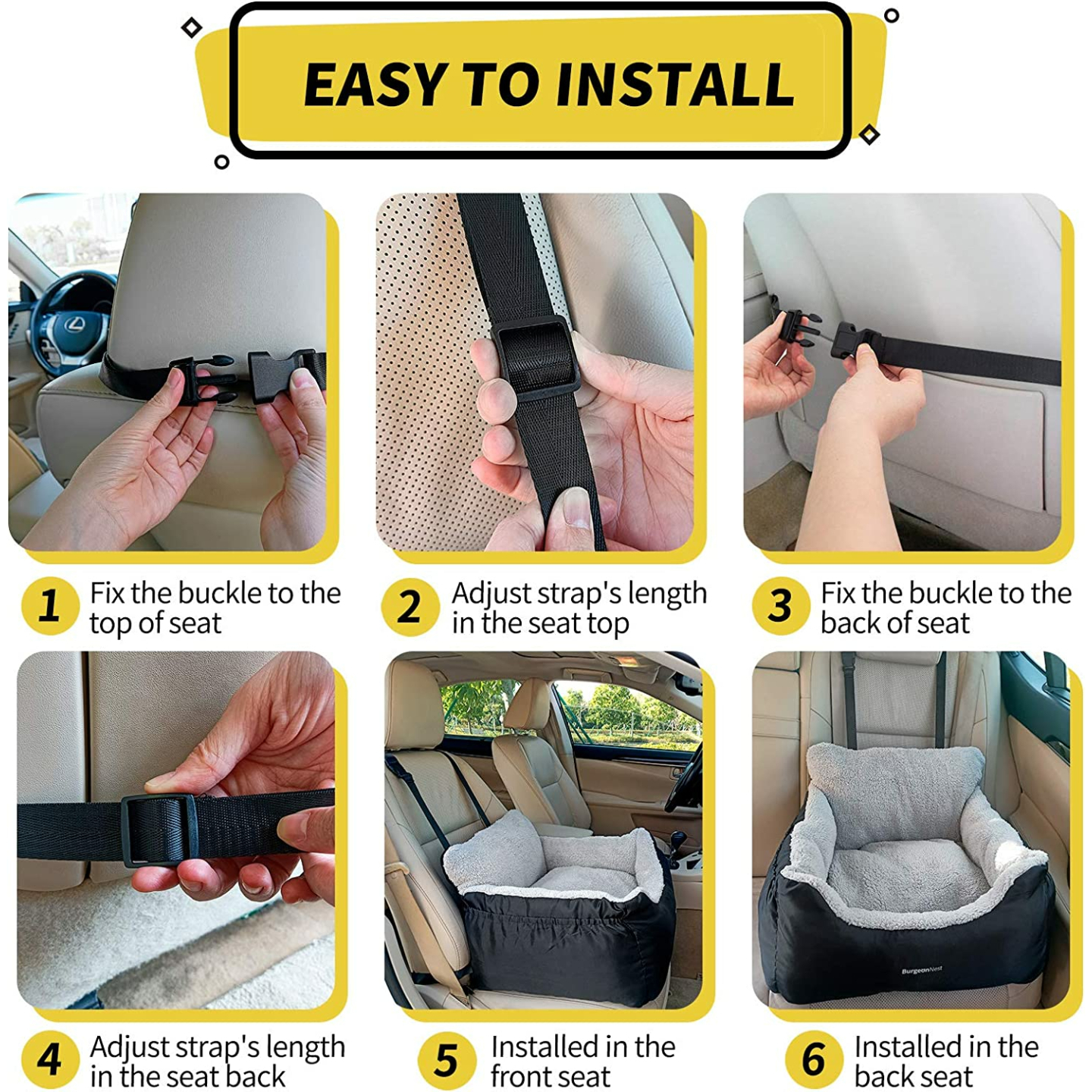 EASY TO INSTALL

1 Fix the buckle to the top of seat

2 Adjust strap's length in the seat top

3 Fix the buckle to the back of seat

4 Adjust strap's length in the seat back

5 Installed in the front seat

BurgeonNest

6 Installed in the back seat