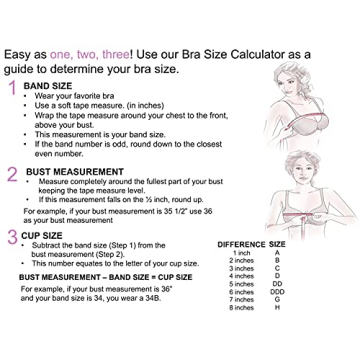 Easy as one, two, three! Use our Bra Size Calculator as a guide to determine your bra size.

1 BAND SIZE
• Wear your favorite bra
• Use a soft tape measure. (in inches)
• Wrap the tape measure around your chest to the front, above your bust.
• This measurement is your band size.
• If the band number is odd, round down to the closest even number.

2 BUST MEASUREMENT
• Measure completely around the fullest part of your bust keeping the tape measure level.
• If this measurement falls on the ½ inch, round up.

For example, if your bust measurement is 35 1/2" use 36 as your bust measurement

3 CUP SIZE
• Subtract the band size (Step 1) from the bust measurement (Step 2).
• This number equates to the letter of your cup size.

BUST MEASUREMENT – BAND SIZE = CUP SIZE

For example, if your bust measurement is 36" and your band size is 34, you wear a 34B.

| DIFFERENCE | SIZE |
|---|---|
| 1 inch | A |
| 2 inches | B |
| 3 inches | C |
| 4 inches | D |
| 5 inches | DD |
| 6 inches | DDD |
| 7 inches | G |
| 8 inches | H |