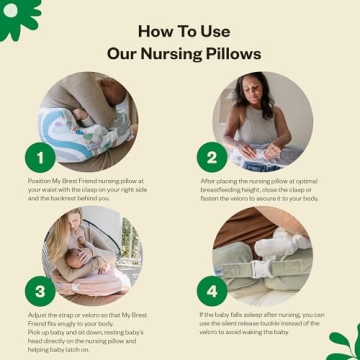 How To Use
Our Nursing Pillows

1

Position My Brest Friend nursing pillow at your waist with the clasp on your right side and the backrest behind you.

2

After placing the nursing pillow at optimal breastfeeding height, close the clasp or fasten the velcro to secure it to your body.

3

Adjust the strap or velcro so that My Brest Friend fits snugly to your body.
Pick up baby and sit down, resting baby's head directly on the nursing pillow and helping baby latch on.

4

If the baby falls asleep after nursing, you can use the silent release buckle instead of the velcro to avoid waking the baby.