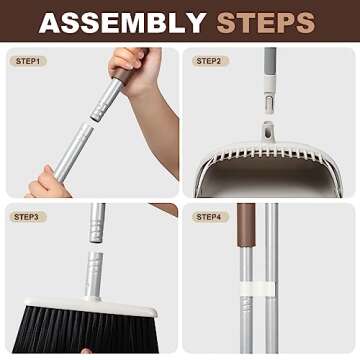 ASSEMBLY STEPS

STEP1

STEP2

STEP3

STEP4