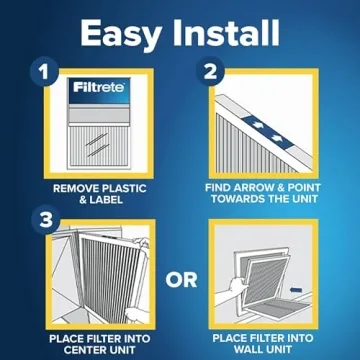 Easy Install

1

Filtrete

REMOVE PLASTIC & LABEL

2

FIND ARROW & POINT TOWARDS THE UNIT

3

PLACE FILTER INTO CENTER UNIT

OR

PLACE FILTER INTO WALL UNIT