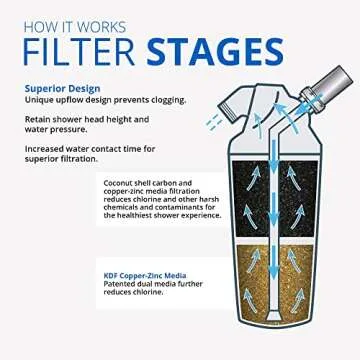 HOW IT WORKS
FILTER STAGES

Superior Design
Unique upflow design prevents clogging.

Retain shower head height and water pressure.

Increased water contact time for superior filtration.

Coconut shell carbon and copper-zinc media filtration reduces chlorine and other harsh chemicals and contaminants for the healthiest shower experience.

KDF Copper-Zinc Media
Patented dual media further reduces chlorine.