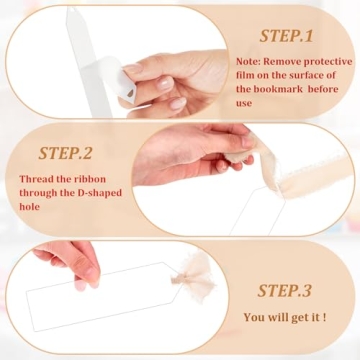 STEP.1

Note: Remove protective film on the surface of the bookmark before use

STEP.2

Thread the ribbon through the D-shaped hole

STEP.3

You will get it !