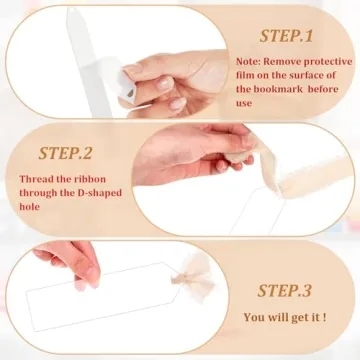 STEP.1

Note: Remove protective film on the surface of the bookmark before use

STEP.2

Thread the ribbon through the D-shaped hole

STEP.3

You will get it !