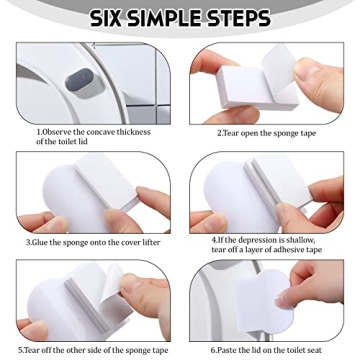 SIX SIMPLE STEPS

1.Observe the concave thickness of the toilet lid

2.Tear open the sponge tape

3.Glue the sponge onto the cover lifter

4.If the depression is shallow, tear off a layer of adhesive tape

5.Tear off the other side of the sponge tape

6.Paste the lid on the toilet seat