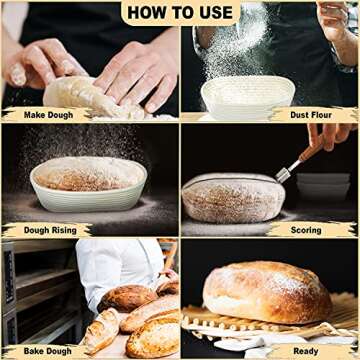 HOW TO USE

Make Dough

Dust Flour

Dough Rising

Scoring

Bake Dough

Ready