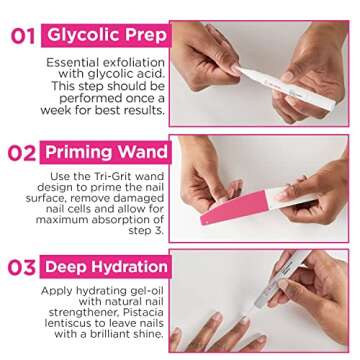 01 Glycolic Prep

Essential exfoliation with glycolic acid. This step should be performed once a week for best results.

02 Priming Wand

Use the Tri-Grit wand design to prime the nail surface, remove damaged nail cells and allow for maximum absorption of step 3.

03 Deep Hydration

Apply hydrating gel-oil with natural nail strengthener, Pistacia lentiscus to leave nails with a brilliant shine.