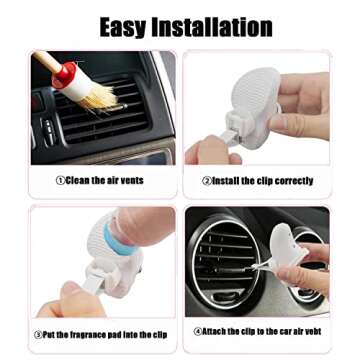 Easy Installation

①Clean the air vents

②Install the clip correctly

③Put the fragrance pad into the clip

④Attach the clip to the car air vebt