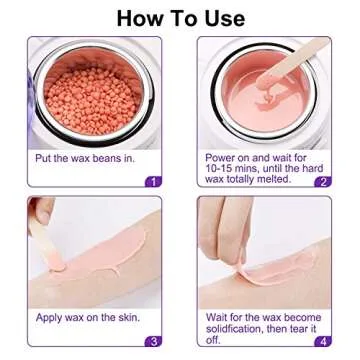 How To Use

Put the wax beans in.

1

Power on and wait for 10-15 mins, until the hard wax totally melted.

2

Apply wax on the skin.

3

Wait for the wax become solidification, then tear it off.

4