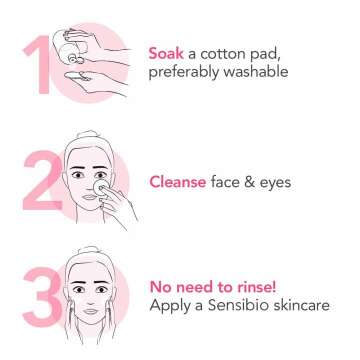 1 Soak a cotton pad, preferably washable

2 Cleanse face & eyes

3 No need to rinse! Apply a Sensibio skincare