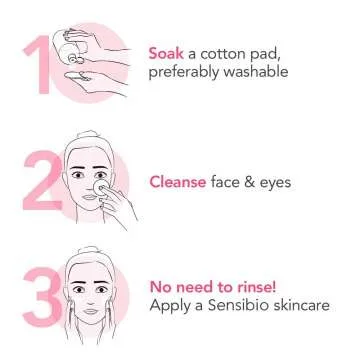 1 Soak a cotton pad, preferably washable

2 Cleanse face & eyes

3 No need to rinse! Apply a Sensibio skincare