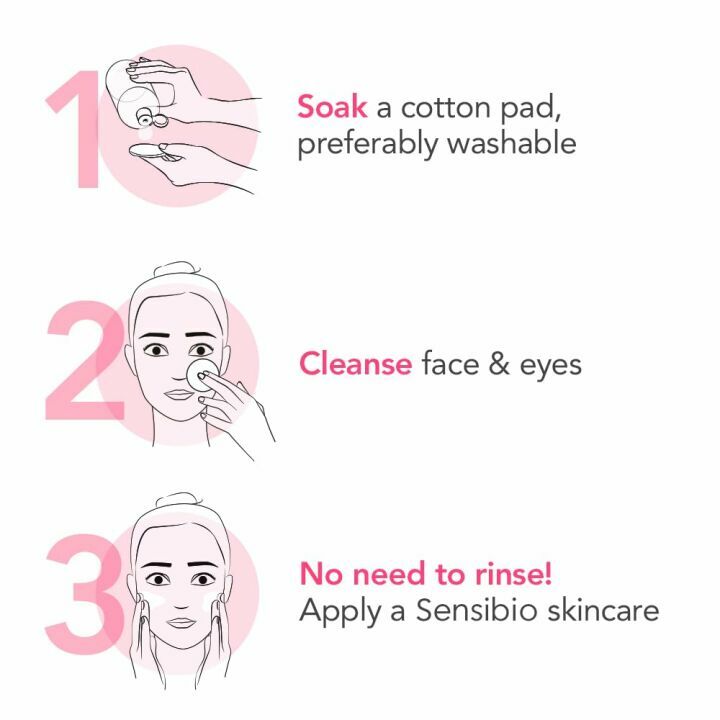 1

Soak a cotton pad, preferably washable

2

Cleanse face & eyes

3

No need to rinse!
Apply a Sensibio skincare