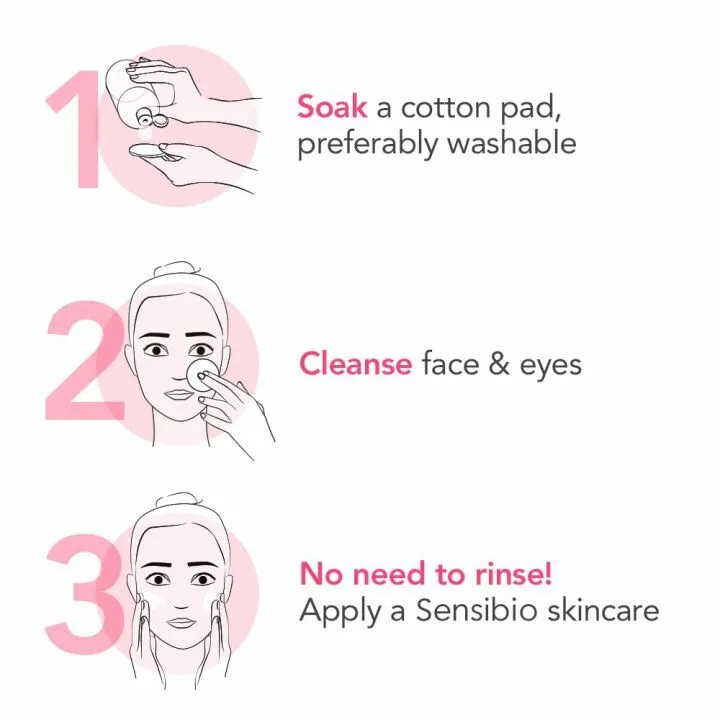 1

Soak a cotton pad, preferably washable

2

Cleanse face & eyes

3

No need to rinse!
Apply a Sensibio skincare