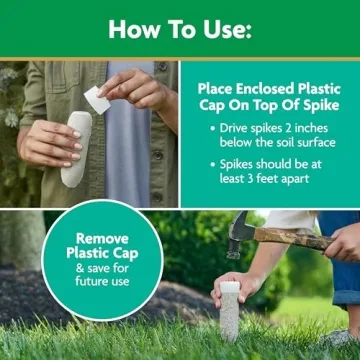 How To Use:

Place Enclosed Plastic Cap On Top Of Spike

• Drive spikes 2 inches below the soil surface

• Spikes should be at least 3 feet apart

Remove Plastic Cap & save for future use