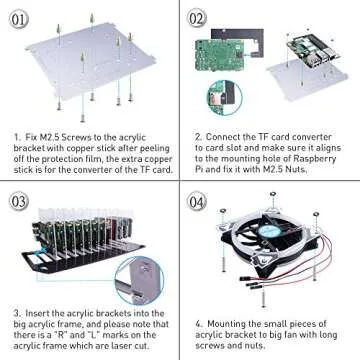 01

1. Fix M2.5 Screws to the acrylic bracket with copper stick after peeling off the protection film, the extra copper stick is for the converter of the TF card.

02

2. Connect the TF card converter to card slot and make sure it aligns to the mounting hole of Raspberry Pi and fix it with M2.5 Nuts.

03

3. Insert the acrylic brackets into the big acrylic frame, and please note that there is a "R" and "L" marks on the acrylic frame which are laser cut.

04

4. Mounting the small pieces of acrylic bracket to big fan with long screws and nuts.