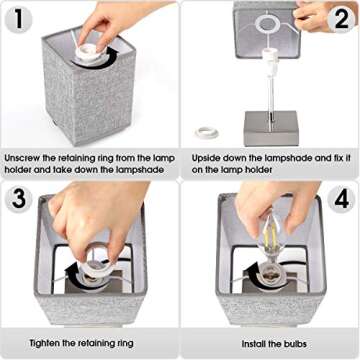 1

Unscrew the retaining ring from the lamp holder and take down the lampshade

2

Upside down the lampshade and fix it on the lamp holder

3

Tighten the retaining ring

4

Install the bulbs