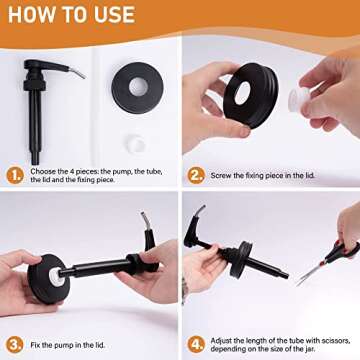 HOW TO USE

1. Choose the 4 pieces: the pump, the tube, the lid and the fixing piece.

2. Screw the fixing piece in the lid.

3. Fix the pump in the lid.

4. Adjust the length of the tube with scissors, depending on the size of the jar.