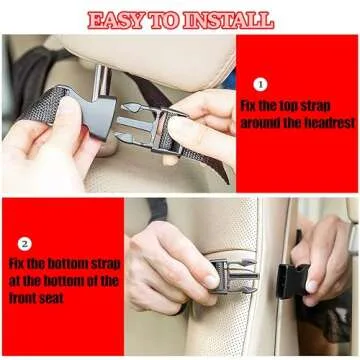 EASY TO INSTALL

1

Fix the top strap around the headrest

2

Fix the bottom strap at the bottom of the front seat