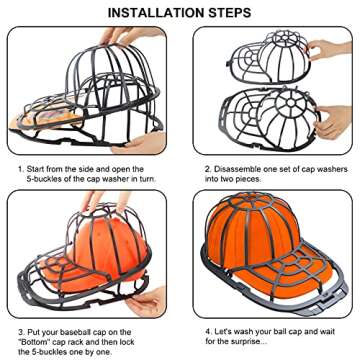 INSTALLATION STEPS

1. Start from the side and open the 5-buckles of the cap washer in turn.

2. Disassemble one set of cap washers into two pieces.

3. Put your baseball cap on the "Bottom" cap rack and then lock the 5-buckles one by one.

4. Let's wash your ball cap and wait for the surprise...