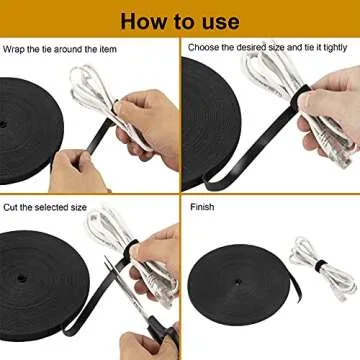 How to use

Wrap the tie around the item

Choose the desired size and tie it tightly

Cut the selected size

Finish