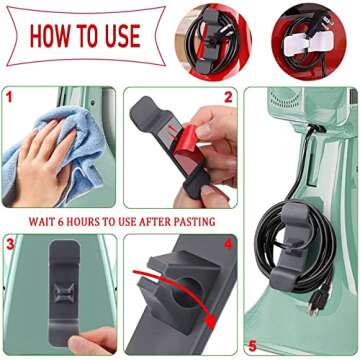 HOW TO USE

1

2

WAIT 6 HOURS TO USE AFTER PASTING

3

4

5