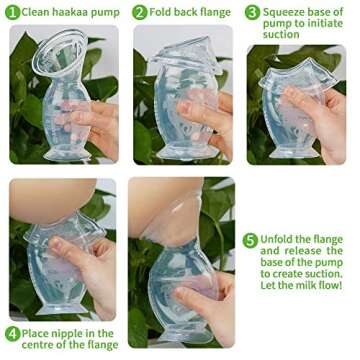 1 Clean haakaa pump

2 Fold back flange

3 Squeeze base of pump to initiate suction

4 Place nipple in the centre of the flange

5 Unfold the flange and release the base of the pump to create suction. Let the milk flow!