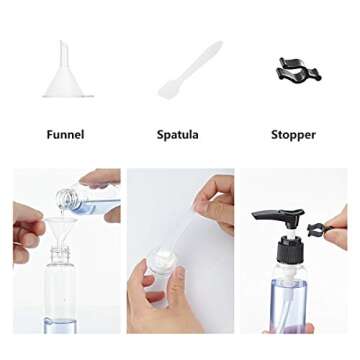 Funnel

Spatula

Stopper