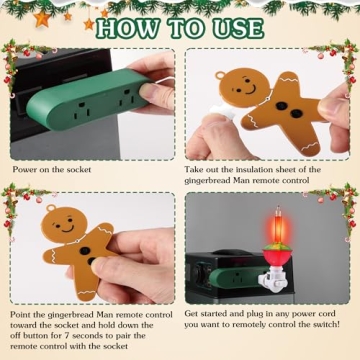 HOW TO USE

Power on the socket

Take out the insulation sheet of the gingerbread Man remote control

Point the gingerbread Man remote control toward the socket and hold down the off button for 7 seconds to pair the remote control with the socket

Get started and plug in any power cord you want to remotely control the switch!