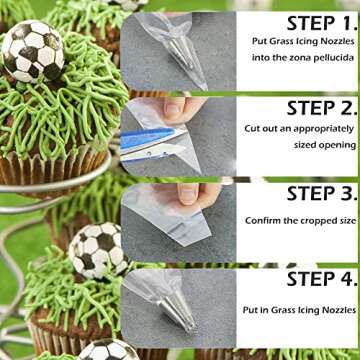 STEP 1.
Put Grass Icing Nozzles into the zona pellucida

STEP 2.
Cut out an appropriately sized opening

STEP 3.
Confirm the cropped size

STEP 4.
Put in Grass Icing Nozzles