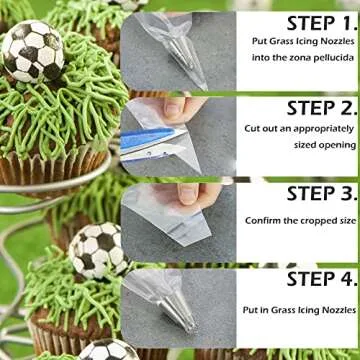 STEP 1.
Put Grass Icing Nozzles into the zona pellucida

STEP 2.
Cut out an appropriately sized opening

STEP 3.
Confirm the cropped size

STEP 4.
Put in Grass Icing Nozzles