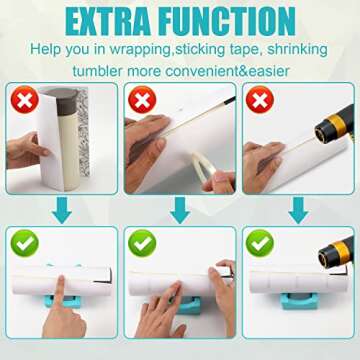 EXTRA FUNCTION

Help you in wrapping,sticking tape, shrinking tumbler more convenient&easier