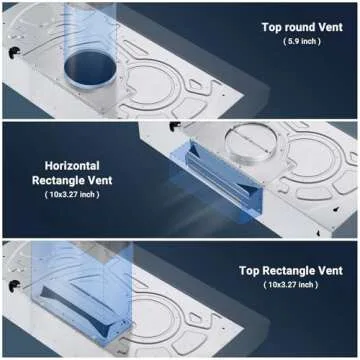 Top round Vent
( 5.9 inch )

Horizontal Rectangle Vent
( 10x3.27 inch )

Top Rectangle Vent
( 10x3.27 inch )