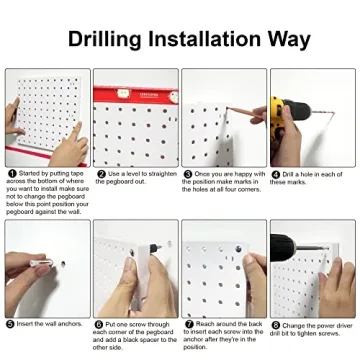 Drilling Installation Way

❶ Started by putting tape across the bottom of where you want to install make sure not to change the pegboard below this point position your pegboard against the wall.

❷ Use a level to straighten the pegboard out.

❸ Once you are happy with the position make marks in the holes at all four corners.

❹ Drill a hole in each of these marks.

❺ Insert the wall anchors.

❻ Put one screw through each corner of the pegboard and add a black spacer to the other side.

❼ Reach around the back to insert each screw into the anchor after they're in the position.

❽ Change the power driver drill bit to tighten screws.