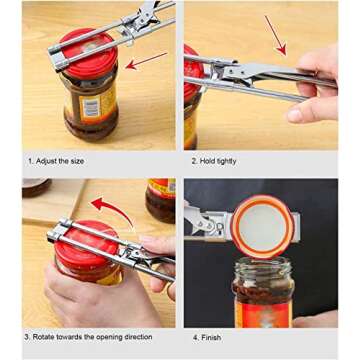 1. Adjust the size

2. Hold tightly

3. Rotate towards the opening direction

4. Finish