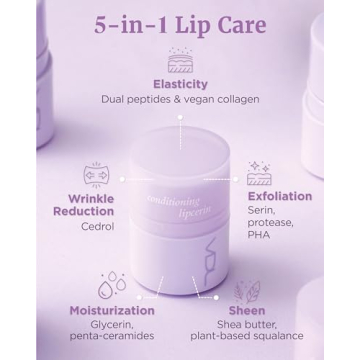 5-in-1 Lip Care

Elasticity
Dual peptides & vegan collagen

Wrinkle Reduction
Cedrol

conditioning lipcerin

VDL

Exfoliation
Serin, protease, PHA

Moisturization
Glycerin, penta-ceramides

Sheen
Shea butter, plant-based squalance