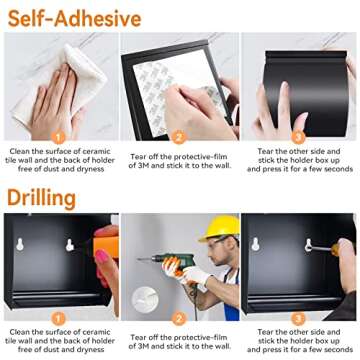 Self-Adhesive

1
Clean the surface of ceramic tile wall and the back of holder free of dust and dryness

2
Tear off the protective-film of 3M and stick it to the wall.

3
Tear the other side and stick the holder box up and press it for a few seconds

Drilling

1
Clean the surface of ceramic tile wall and the back of holder free of dust and dryness

2
Tear off the protective-film of 3M and stick it to the wall.

3
Tear the other side and stick the holder box up and press it for a few seconds