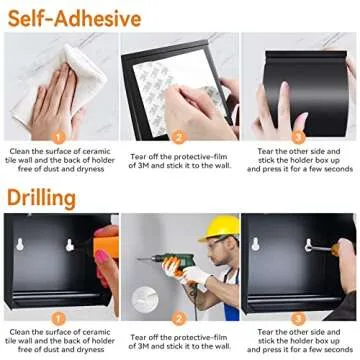 Self-Adhesive

1
Clean the surface of ceramic tile wall and the back of holder free of dust and dryness

2
Tear off the protective-film of 3M and stick it to the wall.

3
Tear the other side and stick the holder box up and press it for a few seconds

Drilling

1
Clean the surface of ceramic tile wall and the back of holder free of dust and dryness

2
Tear off the protective-film of 3M and stick it to the wall.

3
Tear the other side and stick the holder box up and press it for a few seconds