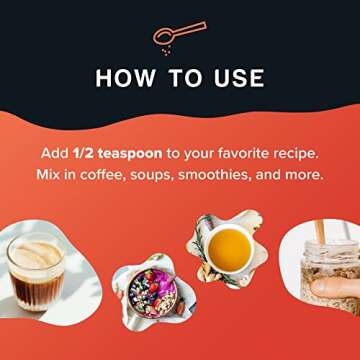 HOW TO USE

Add 1/2 teaspoon to your favorite recipe. Mix in coffee, soups, smoothies, and more.