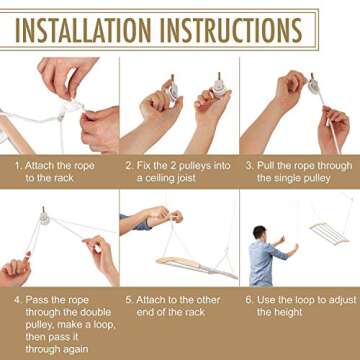 INSTALLATION INSTRUCTIONS

1. Attach the rope to the rack

2. Fix the 2 pulleys into a ceiling joist

3. Pull the rope through the single pulley

4. Pass the rope through the double pulley, make a loop, then pass it through again

5. Attach to the other end of the rack

6. Use the loop to adjust the height