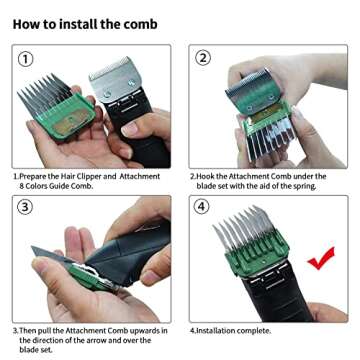 How to install the comb

①

1.Prepare the Hair Clipper and Attachment 8 Colors Guide Comb.

②

2.Hook the Attachment Comb under the blade set with the aid of the spring.

③

3.Then pull the Attachment Comb upwards in the direction of the arrow and over the blade set.

④

4.Installation complete.