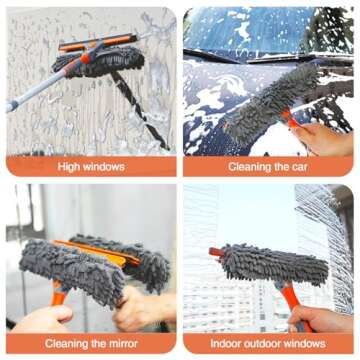 High windows

Cleaning the car

Cleaning the mirror

Indoor outdoor windows