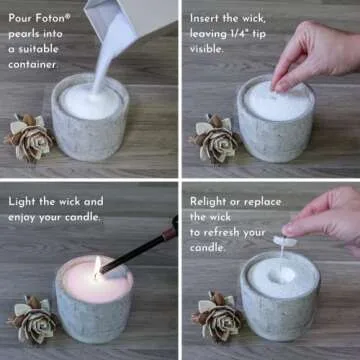 Pour Foton® pearls into a suitable container.

Insert the wick, leaving 1/4" tip visible.

Light the wick and enjoy your candle.

Relight or replace the wick to refresh your candle.