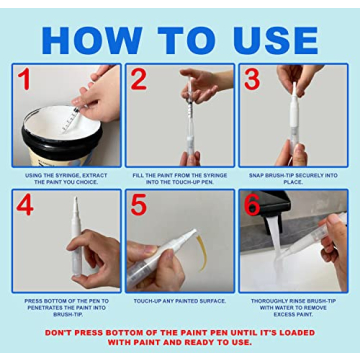 HOW TO USE

1

USING THE SYRINGE, EXTRACT THE PAINT YOU CHOICE.

2

FILL THE PAINT FROM THE SYRINGE INTO THE TOUCH-UP PEN.

3

SNAP BRUSH-TIP SECURELY INTO PLACE.

4

PRESS BOTTOM OF THE PEN TO PENETRATES THE PAINT INTO BRUSH-TIP.

5

TOUCH-UP ANY PAINTED SURFACE.

6

THOROUGHLY RINSE BRUSH-TIP WITH WATER TO REMOVE EXCESS PAINT.

DON'T PRESS BOTTOM OF THE PAINT PEN UNTIL IT'S LOADED WITH PAINT AND READY TO USE.