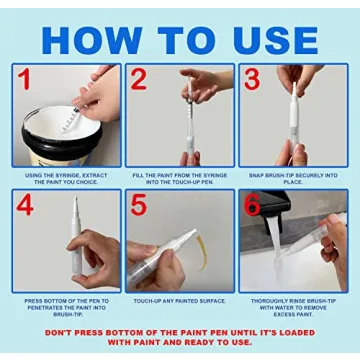 HOW TO USE

1

USING THE SYRINGE, EXTRACT THE PAINT YOU CHOICE.

2

FILL THE PAINT FROM THE SYRINGE INTO THE TOUCH-UP PEN.

3

SNAP BRUSH-TIP SECURELY INTO PLACE.

4

PRESS BOTTOM OF THE PEN TO PENETRATES THE PAINT INTO BRUSH-TIP.

5

TOUCH-UP ANY PAINTED SURFACE.

6

THOROUGHLY RINSE BRUSH-TIP WITH WATER TO REMOVE EXCESS PAINT.

DON'T PRESS BOTTOM OF THE PAINT PEN UNTIL IT'S LOADED WITH PAINT AND READY TO USE.