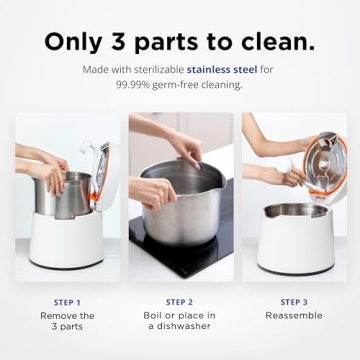 Only 3 parts to clean.

Made with sterilizable stainless steel for 99.99% germ-free cleaning.

STEP 1
Remove the 3 parts

STEP 2
Boil or place in a dishwasher

STEP 3
Reassemble