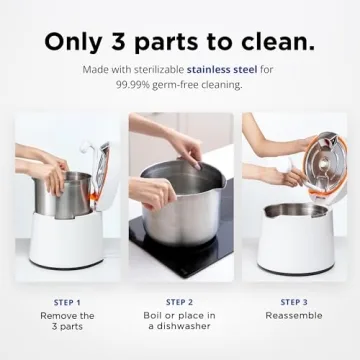 Only 3 parts to clean.

Made with sterilizable stainless steel for 99.99% germ-free cleaning.

STEP 1
Remove the 3 parts

STEP 2
Boil or place in a dishwasher

STEP 3
Reassemble