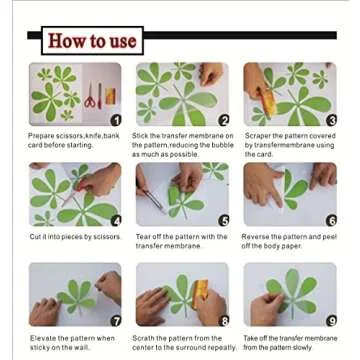 How to use

1

Prepare scissors,knife,bank card before starting.

2

Stick the transfer membrane on the pattern,reducing the bubble as much as possible.

3

Scraper the pattern covered by transfermembrane using the card.

4

Cut it into pieces by scissors.

5

Tear off the pattern with the transfer membrane.

6

Reverse the pattern and peel off the body paper.

7

Elevate the pattern when sticky on the wall.

8

Scrath the pattern from the center to the surround repeatly.

9

Take off the transfer membrane from the pattern slowly.