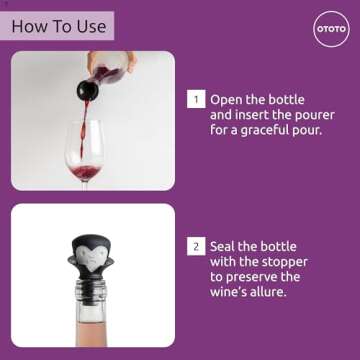 How To Use

OTOTO

1 Open the bottle and insert the pourer for a graceful pour.

2 Seal the bottle with the stopper to preserve the wine's allure.