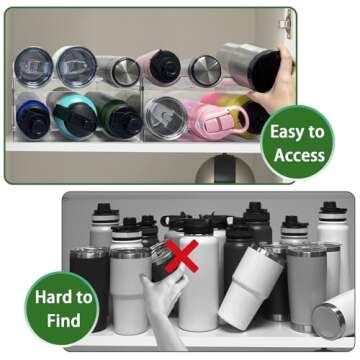 Easy to Access

Hard to Find