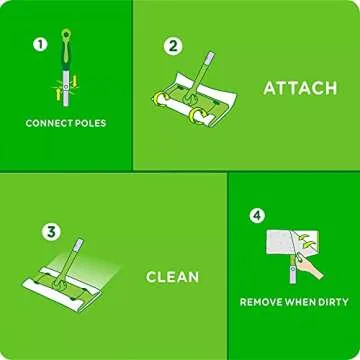 1
CONNECT POLES

2
ATTACH

3
CLEAN

4
REMOVE WHEN DIRTY